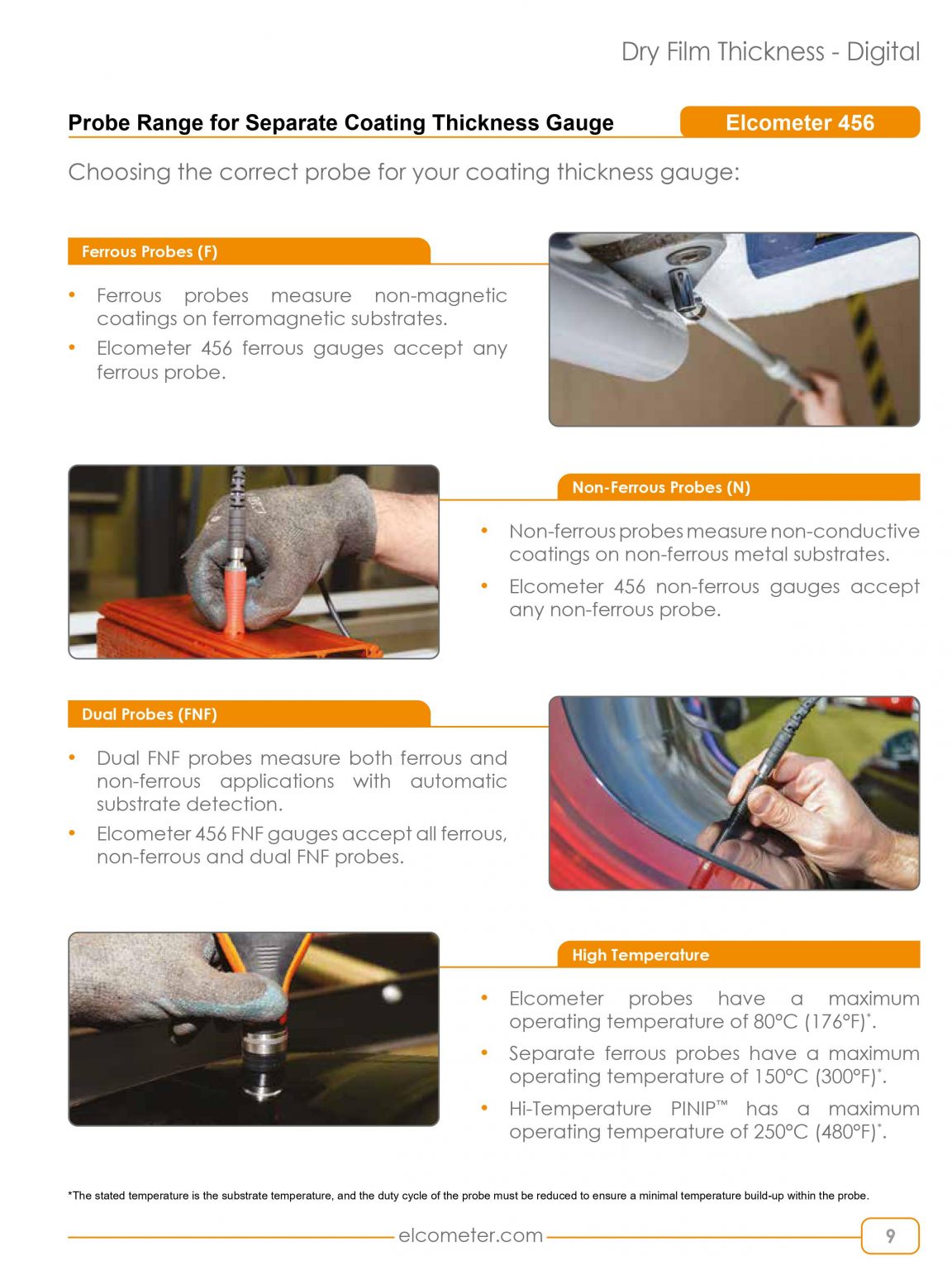 Dry Film Thickness - Digital

Probe Range for Separate Coating Thickness Gauge

Elcometer 456

Choosing the correct probe for your coating thickness gauge:

Ferrous Probes (F)

• Ferrous probes measure non-magnetic coatings on ferromagnetic substrates.
• Elcometer 456 ferrous gauges accept any ferrous probe.

Non-Ferrous Probes (N)

• Non-ferrous probes measure non-conductive coatings on non-ferrous metal substrates.
• Elcometer 456 non-ferrous gauges accept any non-ferrous probe.

Dual Probes (FNF)

• Dual FNF probes measure both ferrous and non-ferrous applications with automatic substrate detection.
• Elcometer 456 FNF gauges accept all ferrous, non-ferrous and dual FNF probes.

High Temperature

• Elcometer probes have a maximum operating temperature of 80°C (176°F)*.
• Separate ferrous probes have a maximum operating temperature of 150°C (300°F)*.
• Hi-Temperature PINIP™ has a maximum operating temperature of 250°C (480°F)*.

*The stated temperature is the substrate temperature, and the duty cycle of the probe must be reduced to ensure a minimal temperature build-up within the probe.

elcometer.com

9